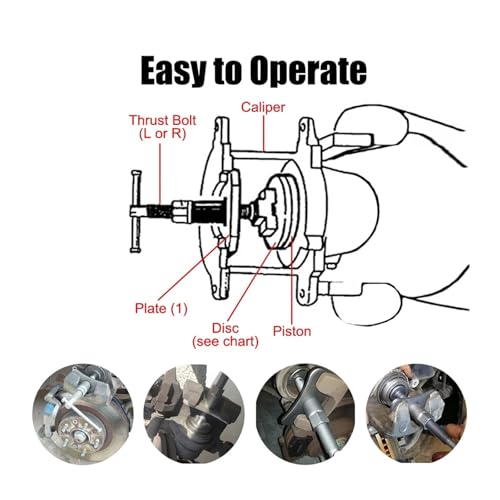 Easy to Operate

Thrust Bolt (L or R)

Caliper

Plate (1)

Disc (see chart)

Piston