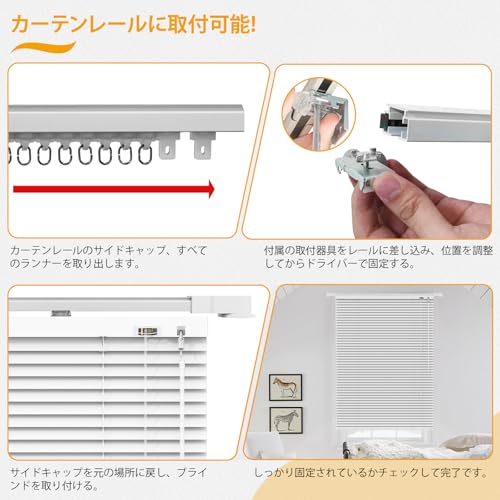 カーテンレールに取付可能!

カーテンレールのサイドキャップ、すべてのランナーを取り出します。

付属の取付器具をレールに差し込み、位置を調整してからドライバーで固定する。

サイドキャップを元の場所に戻し、ブラインドを取り付ける。

しっかり固定されているかチェックして完了です。