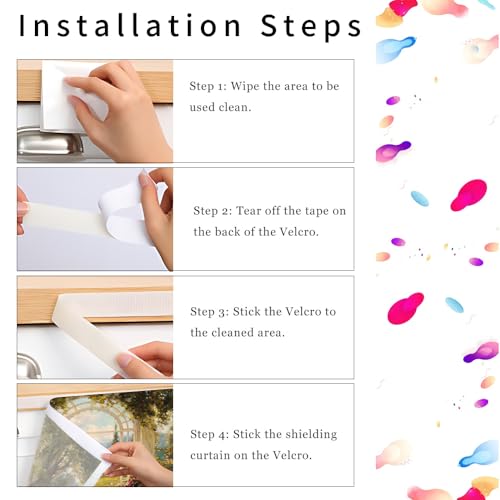 Installation Steps

Step 1: Wipe the area to be used clean.

Step 2: Tear off the tape on the back of the Velcro.

Step 3: Stick the Velcro to the cleaned area.

Step 4: Stick the shielding curtain on the Velcro.