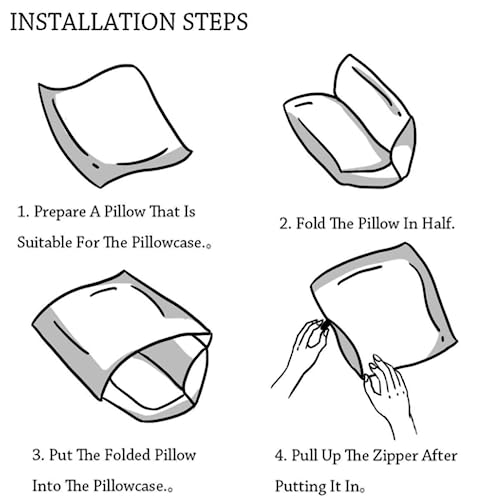 INSTALLATION STEPS

1. Prepare A Pillow That Is Suitable For The Pillowcase.。

2. Fold The Pillow In Half.

3. Put The Folded Pillow Into The Pillowcase.。

4. Pull Up The Zipper After Putting It In。