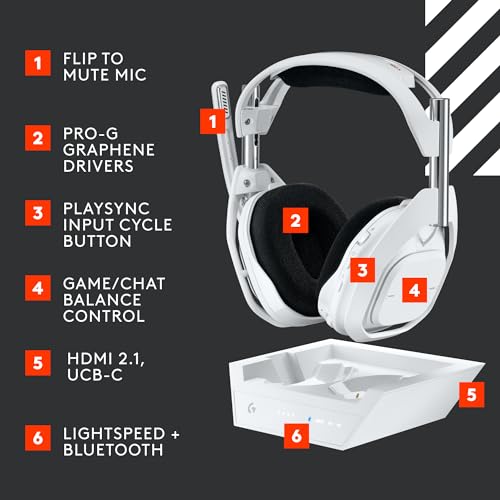 1 FLIP TO MUTE MIC

2 PRO-G GRAPHENE DRIVERS

3 PLAYSYNC INPUT CYCLE BUTTON

4 GAME/CHAT BALANCE CONTROL

5 HDMI 2.1, UCB-C

6 LIGHTSPEED + BLUETOOTH

1

2

3

4

5

6