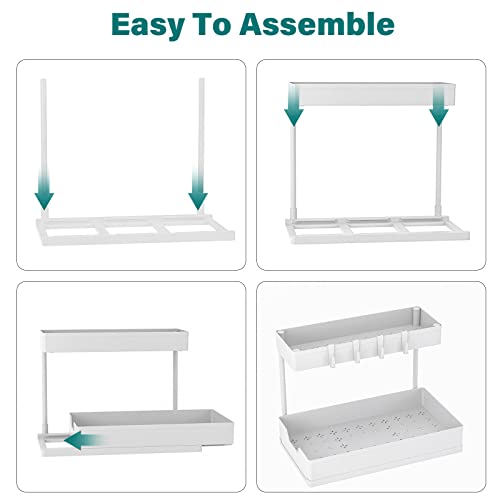 Easy To Assemble