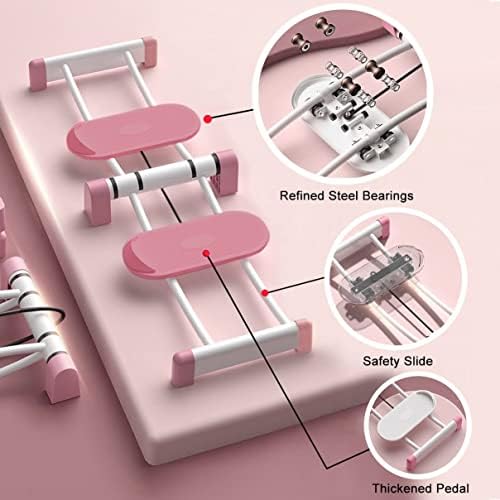 Refined Steel Bearings

Safety Slide

Thickened Pedal