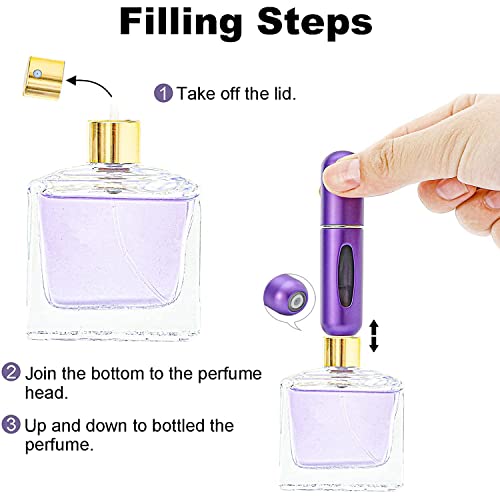 Filling Steps

1 Take off the lid.

2 Join the bottom to the perfume head.

3 Up and down to bottled the perfume.