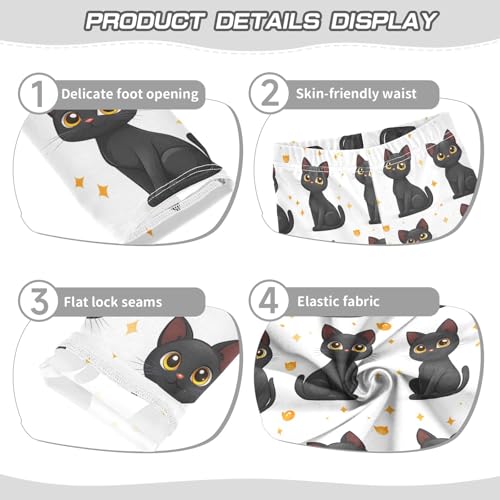 PRODUCT DETAILS DISPLAY

1 Delicate foot opening

2 Skin-friendly waist

3 Flat lock seams

4 Elastic fabric