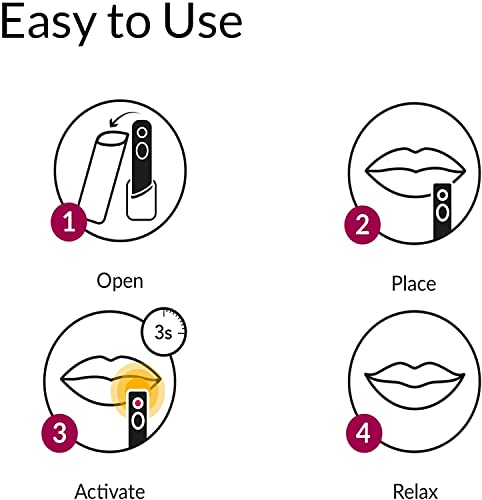 Easy to Use

1

Open

2

Place

3s

3

Activate

4

Relax