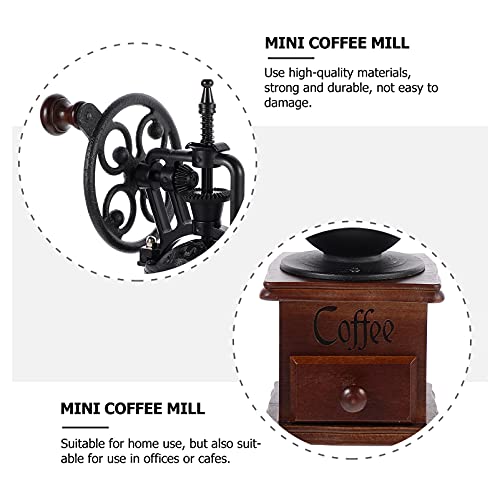 MINI COFFEE MILL

Use high-quality materials, strong and durable, not easy to damage.

Coffee

MINI COFFEE MILL

Suitable for home use, but also suitable for use in offices or cafes.