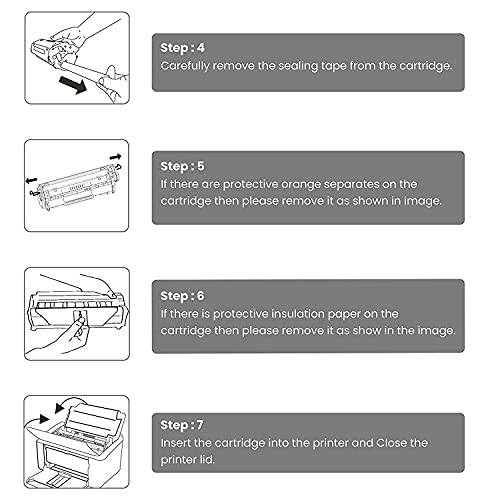 Step : 4
Carefully remove the sealing tape from the cartridge.

Step : 5
If there are protective orange separates on the cartridge then please remove it as shown in image.

Step : 6
If there is protective insulation paper on the cartridge then please remove it as show in the image.

Step : 7
Insert the cartridge into the printer and Close the printer lid.