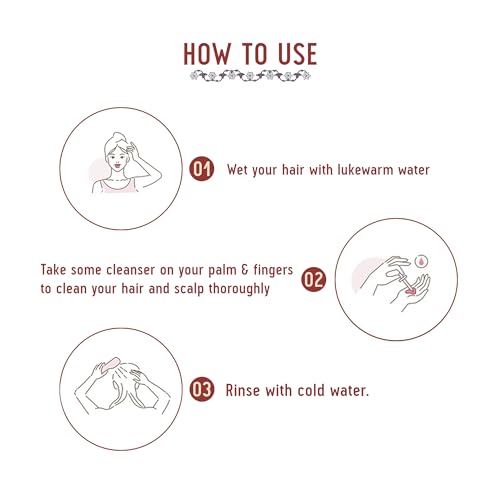 HOW TO USE

01 Wet your hair with lukewarm water

Take some cleanser on your palm & fingers to clean your hair and scalp thoroughly 02

03 Rinse with cold water.