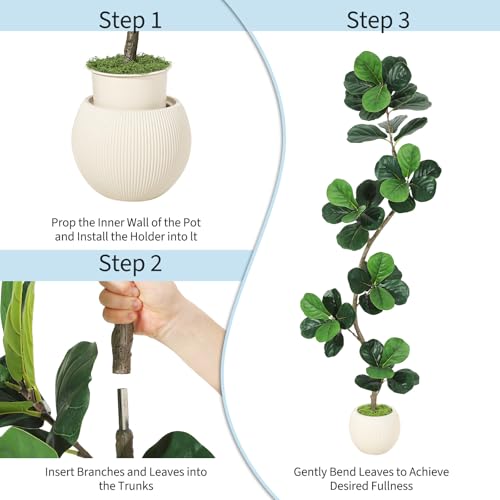 Step 1

Prop the Inner Wall of the Pot and Install the Holder into It

Step 2

Insert Branches and Leaves into the Trunks

Step 3

Gently Bend Leaves to Achieve Desired Fullness