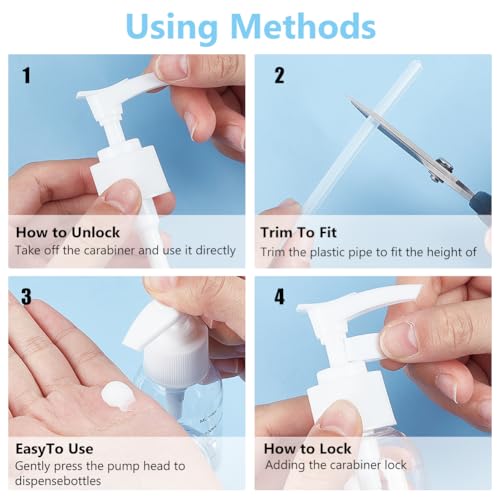 Using Methods

1

How to Unlock

Take off the carabiner and use it directly

2

Trim To Fit

Trim the plastic pipe to fit the height of

3

EasyTo Use

Gently press the pump head to dispensebottles

4

How to Lock

Adding the carabiner lock