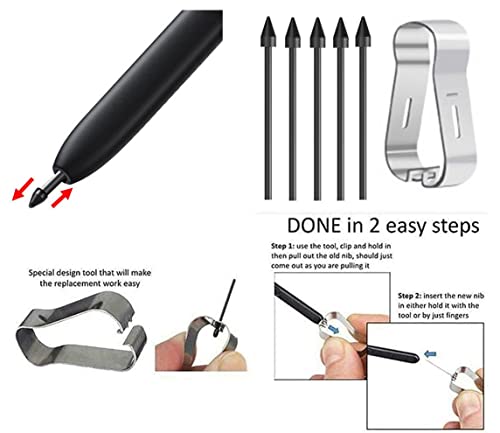 DONE in 2 easy steps

Special design tool that will make the replacement work easy

Step 1: use the tool, clip and hold in then pull out the old nib, should just come out as you are pulling it

Step 2: insert the new nib in either hold it with the tool or by just fingers