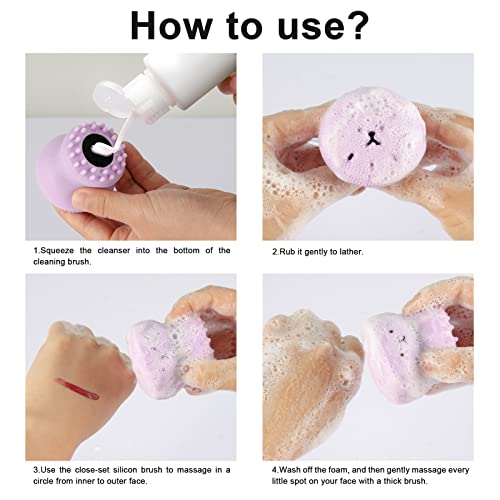 How to use?

1.Squeeze the cleanser into the bottom of the cleaning brush.

2.Rub it gently to lather.

3.Use the close-set silicon brush to massage in a circle from inner to outer face.

4.Wash off the foam, and then gently massage every little spot on your face with a thick brush.