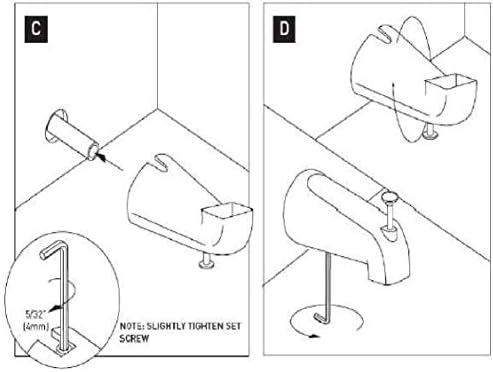 C

5/32"
(4mm)

NOTE: SLIGHTLY TIGHTEN SET SCREW

D