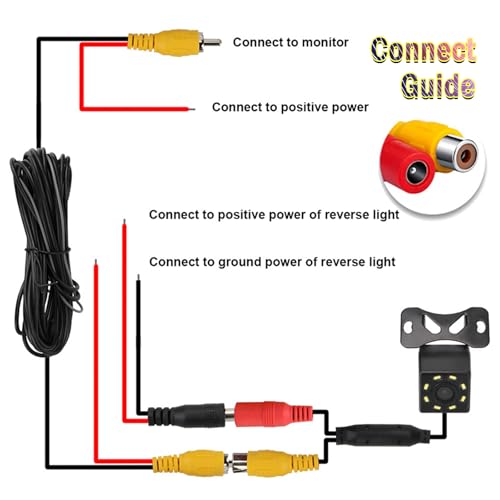 Connect to monitor

Connect Guide

Connect to positive power

Connect to positive power of reverse light

Connect to ground power of reverse light