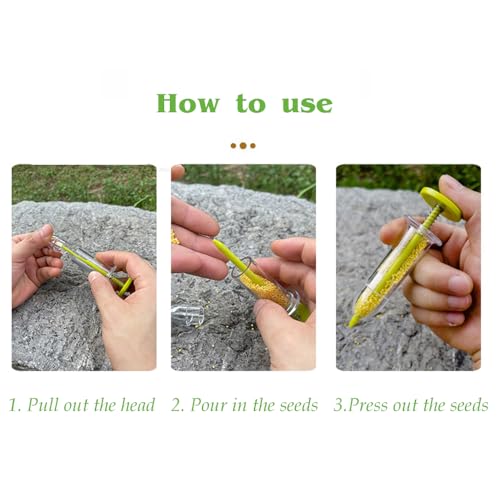 How to use

1. Pull out the head

2. Pour in the seeds

3.Press out the seeds