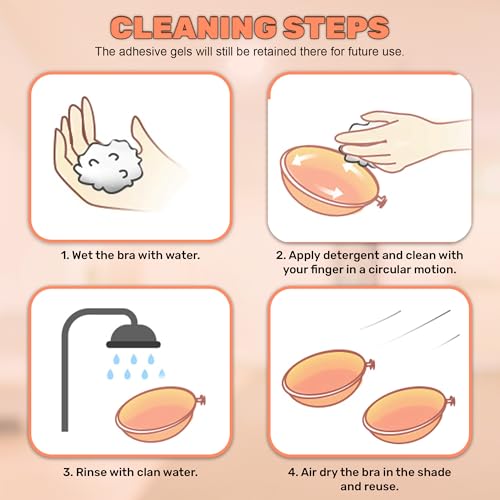 CLEANING STEPS
The adhesive gels will still be retained there for future use.

1. Wet the bra with water.

2. Apply detergent and clean with your finger in a circular motion.

3. Rinse with clan water.

4. Air dry the bra in the shade and reuse.