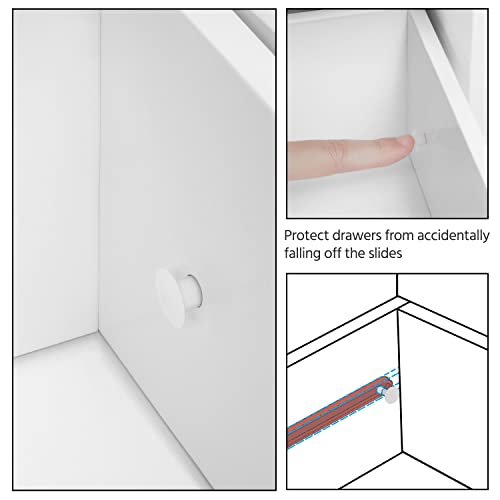 Protect drawers from accidentally falling off the slides