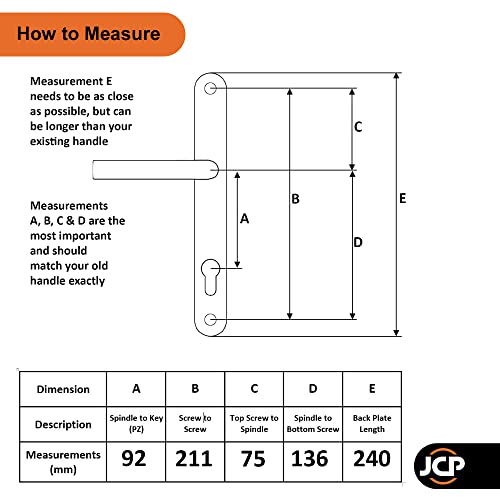 How to Measure

Measurement E needs to be as close as possible, but can be longer than your existing handle

Measurements A, B, C & D are the most important and should match your old handle exactly

C

B

E

A

D

| Dimension | A | B | C | D | E |
|---|---|---|---|---|---|
| Description | Spindle to Key (PZ) | Screw to Screw | Top Screw to Spindle | Spindle to Bottom Screw | Back Plate Length |
| Measurements (mm) | 92 | 211 | 75 | 136 | 240 |

JCP