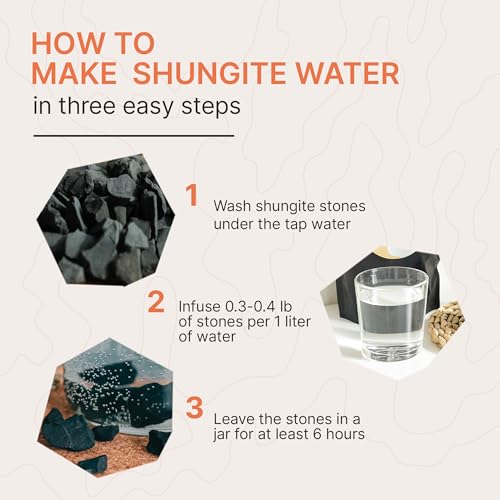 HOW TO MAKE SHUNGITE WATER

in three easy steps

1
Wash shungite stones under the tap water

2
Infuse 0.3-0.4 lb of stones per 1 liter of water

3
Leave the stones in a jar for at least 6 hours