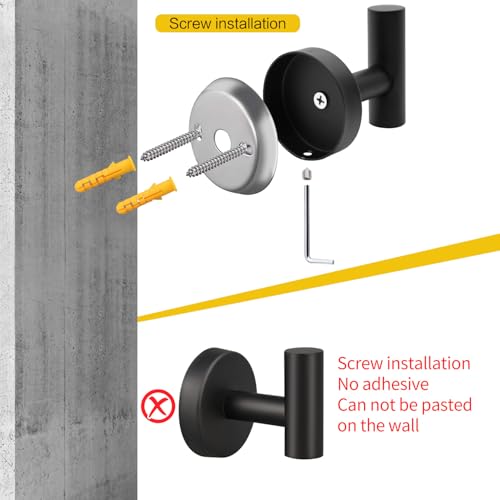 Screw installation

Screw installation
No adhesive
Can not be pasted on the wall