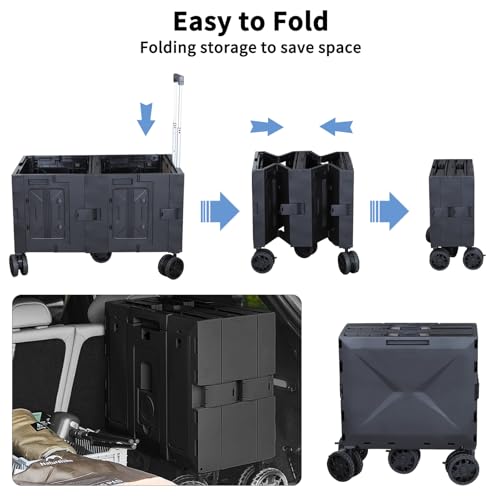 Easy to Fold

Folding storage to save space