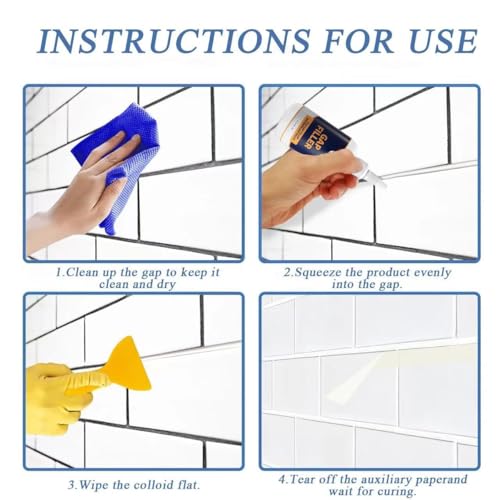 INSTRUCTIONS FOR USE

GAP FILLER

1.Clean up the gap to keep it clean and dry

2.Squeeze the product evenly into the gap.

3.Wipe the colloid flat.

4.Tear off the auxiliary paperand wait for curing.