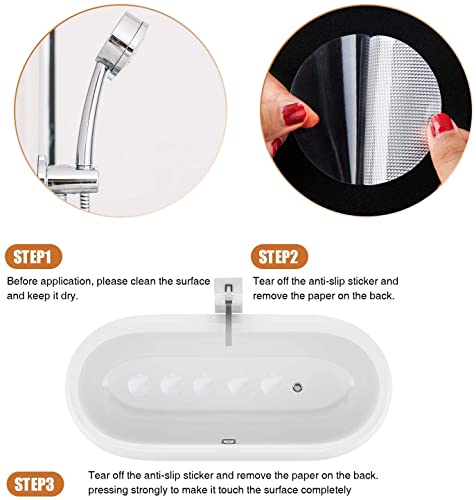 STEP1

Before application, please clean the surface and keep it dry.

STEP2

Tear off the anti-slip sticker and remove the paper on the back.

STEP3

Tear off the anti-slip sticker and remove the paper on the back. pressing strongly to make it touch the surface completely