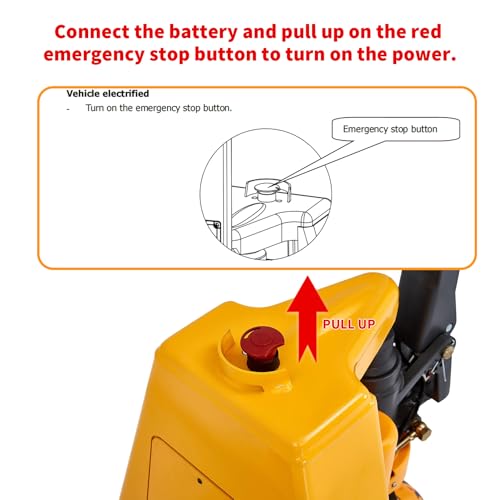 Connect the battery and pull up on the red emergency stop button to turn on the power.

Vehicle electrified

- Turn on the emergency stop button.

Emergency stop button

PULL UP