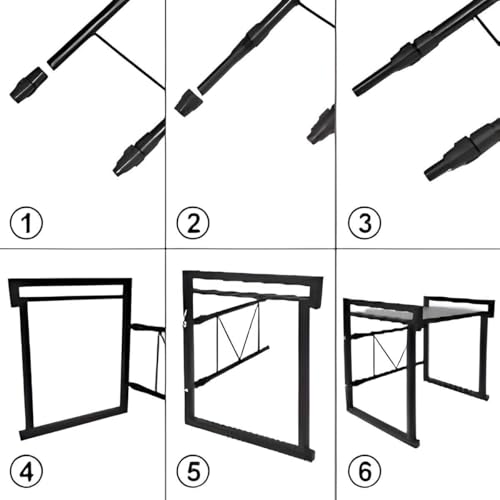 1
2
3
4
5
6