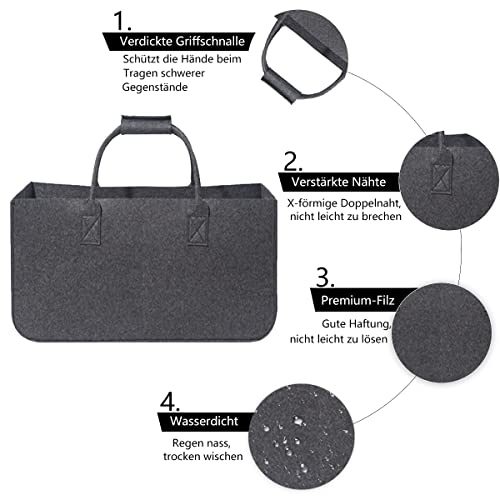 1.
Verdickte Griffschnalle
Schützt die Hände beim Tragen schwerer Gegenstände

2.
Verstärkte Nähte
X-förmige Doppelnaht, nicht leicht zu brechen

3.
Premium-Filz
Gute Haftung, nicht leicht zu lösen

4.
Wasserdicht
Regen nass, trocken wischen