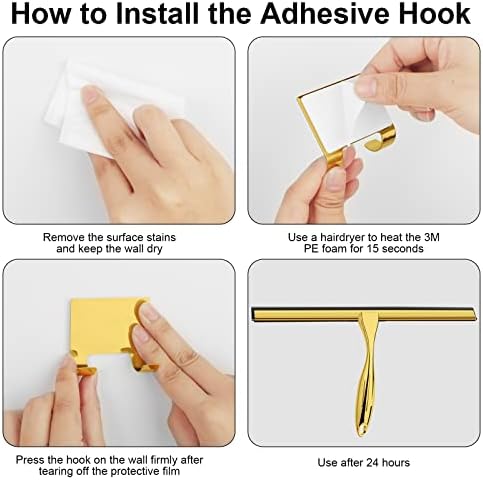 How to Install the Adhesive Hook

Remove the surface stains and keep the wall dry

Use a hairdryer to heat the 3M PE foam for 15 seconds

Press the hook on the wall firmly after tearing off the protective film

Use after 24 hours