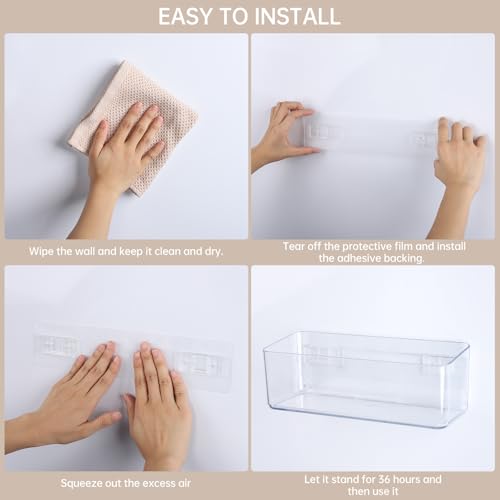 EASY TO INSTALL

Wipe the wall and keep it clean and dry.

Tear off the protective film and install the adhesive backing.

Squeeze out the excess air

Let it stand for 36 hours and then use it