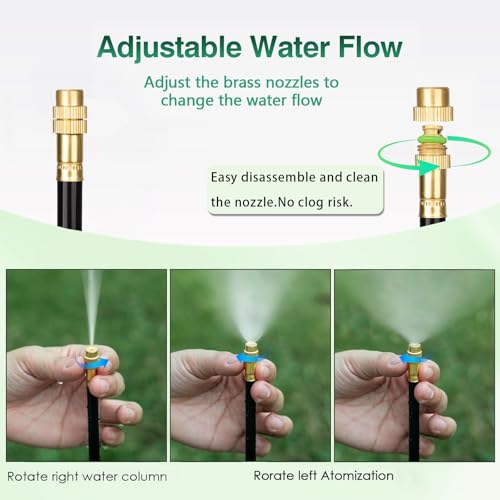 Adjustable Water Flow

Adjust the brass nozzles to change the water flow

Easy disassemble and clean the nozzle.No clog risk.

Rotate right water column

Rorate left Atomization