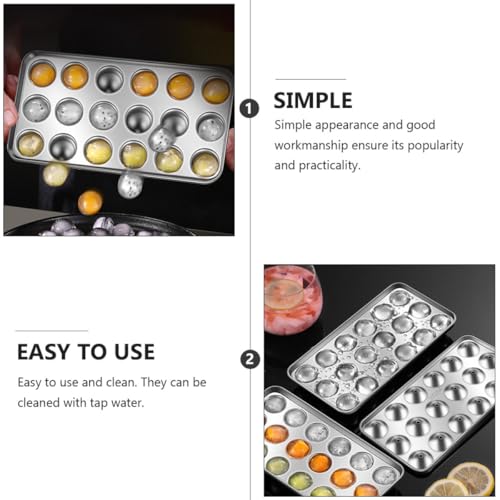 1

SIMPLE

Simple appearance and good workmanship ensure its popularity and practicality.

EASY TO USE

Easy to use and clean. They can be cleaned with tap water.

2