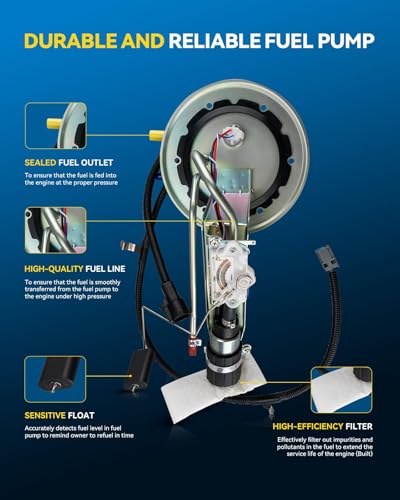 DURABLE AND RELIABLE FUEL PUMP

SEALED FUEL OUTLET

To ensure that the fuel is fed into the engine at the proper pressure

HIGH-QUALITY FUEL LINE

To ensure that the fuel is smoothly transferred from the fuel pump to the engine under high pressure

SENSITIVE FLOAT

Accurately detects fuel level in fuel pump to remind owner to refuel in time

HIGH-EFFICIENCY FILTER

Effectively filter out impurities and pollutants in the fuel to extend the service life of the engine (Built)