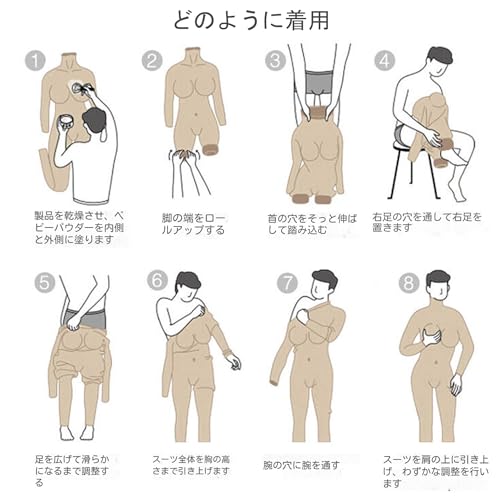 どのように着用

1
製品を乾燥させ、ベビーパウダーを内側と外側に塗ります

2
脚の端をロールアップする

3
首の穴をそっと伸ばして踏み込む

4
右足の穴を通して右足を置きます

5
足を広げて滑らかになるまで調整する

6
スーツ全体を胸の高さまで引き上げます

7
腕の穴に腕を通す

8
スーツを肩の上に引き上げ、わずかな調整を行います