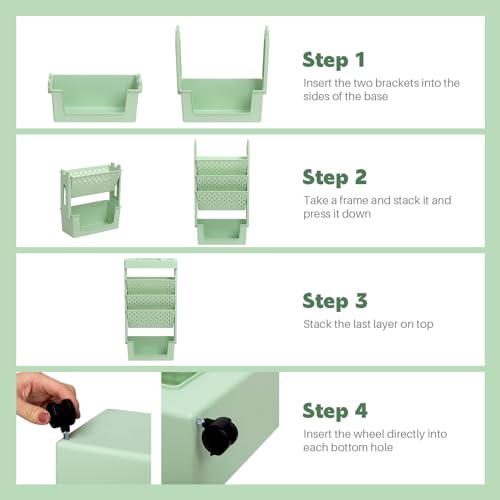 Step 1
Insert the two brackets into the sides of the base

Step 2
Take a frame and stack it and press it down

Step 3
Stack the last layer on top

Step 4
Insert the wheel directly into each bottom hole