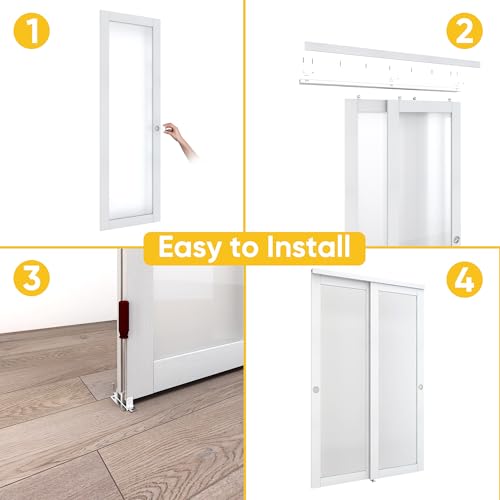 1

2

Easy to Install

3

4