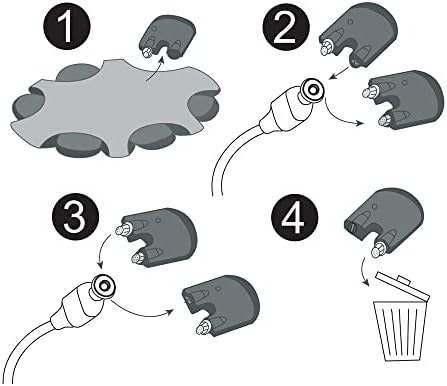 1
2
3
4