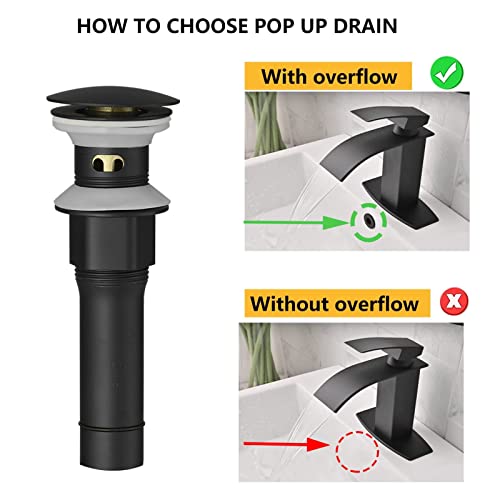 HOW TO CHOOSE POP UP DRAIN

With overflow

Without overflow