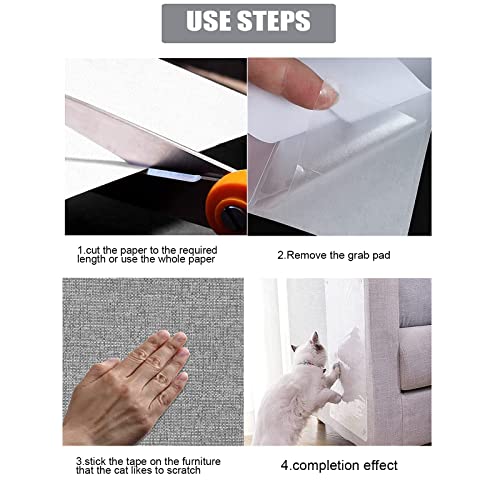 USE STEPS

1.cut the paper to the required length or use the whole paper

2.Remove the grab pad

3.stick the tape on the furniture that the cat likes to scratch

4.completion effect