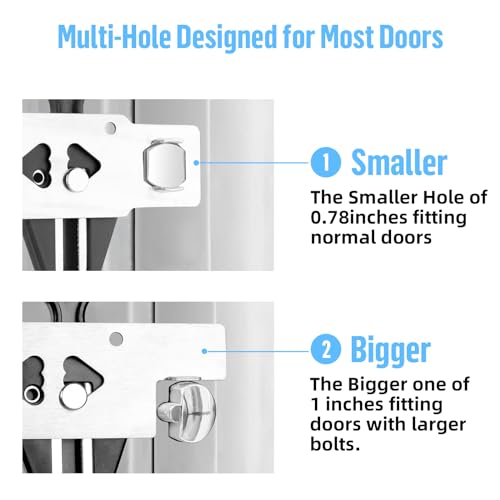 Multi-Hole Designed for Most Doors

1 Smaller

The Smaller Hole of 0.78inches fitting normal doors

2 Bigger

The Bigger one of 1 inches fitting doors with larger bolts.