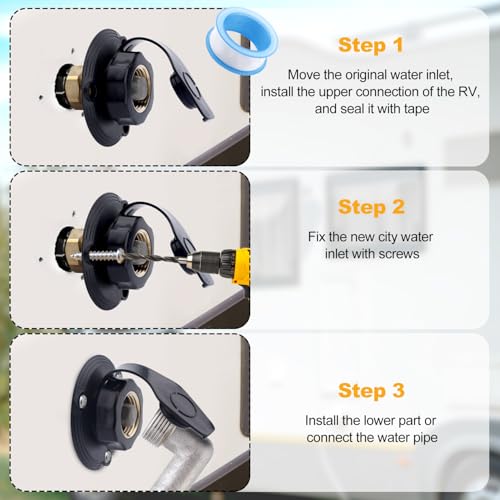 Step 1

Move the original water inlet, install the upper connection of the RV, and seal it with tape

Step 2

Fix the new city water inlet with screws

Step 3

Install the lower part or connect the water pipe