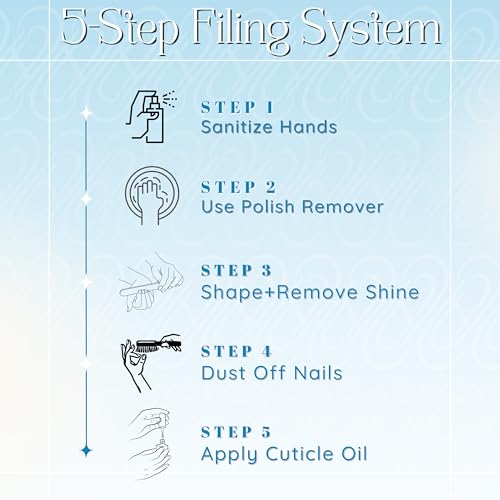 5-Step Filing System

STEP 1
Sanitize Hands

STEP 2
Use Polish Remover

STEP 3
Shape+Remove Shine

STEP 4
Dust Off Nails

STEP 5
Apply Cuticle Oil