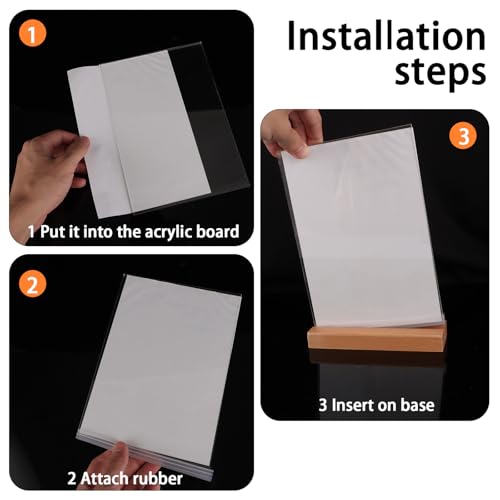 Installation steps

1

1 Put it into the acrylic board

2

2 Attach rubber

3

3 Insert on base