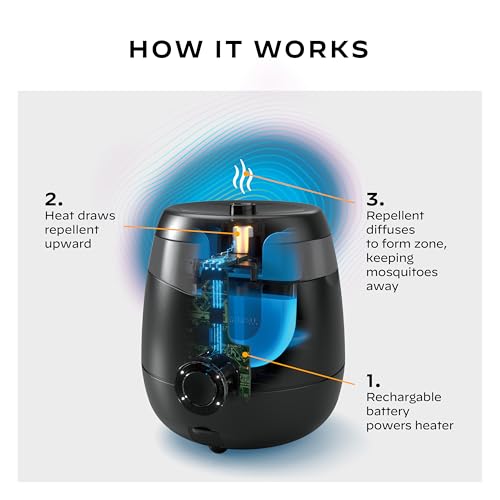 HOW IT WORKS

2.
Heat draws repellent upward

3.
Repellent diffuses to form zone, keeping mosquitoes away

1.
Rechargable battery powers heater