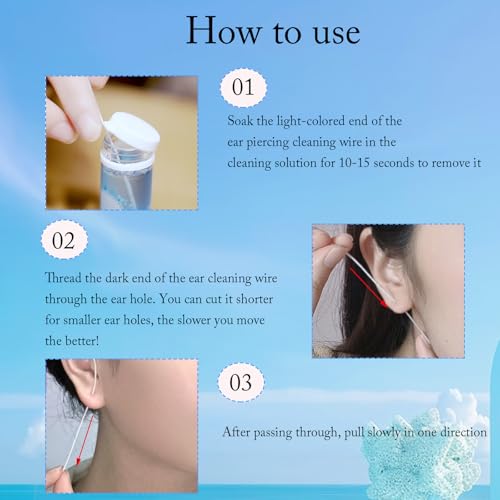 How to use

01

Soak the light-colored end of the ear piercing cleaning wire in the cleaning solution for 10-15 seconds to remove it

02

Thread the dark end of the ear cleaning wire through the ear hole. You can cut it shorter for smaller ear holes, the slower you move the better!

03

After passing through, pull slowly in one direction