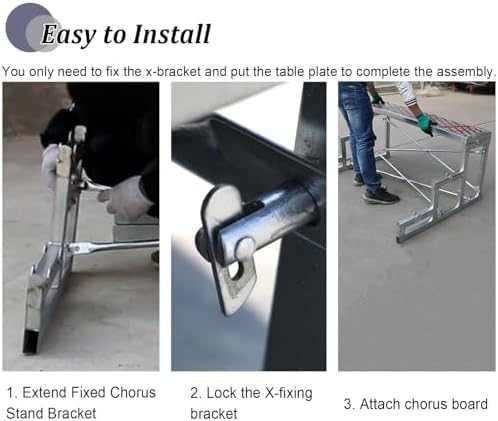 Easy to Install

You only need to fix the x-bracket and put the table plate to complete the assembly.

1. Extend Fixed Chorus Stand Bracket

2. Lock the X-fixing bracket

3. Attach chorus board