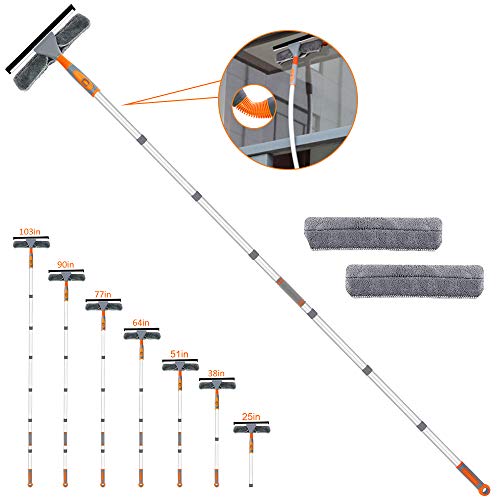 103in
90in
77in
64in
51in
38in
25in